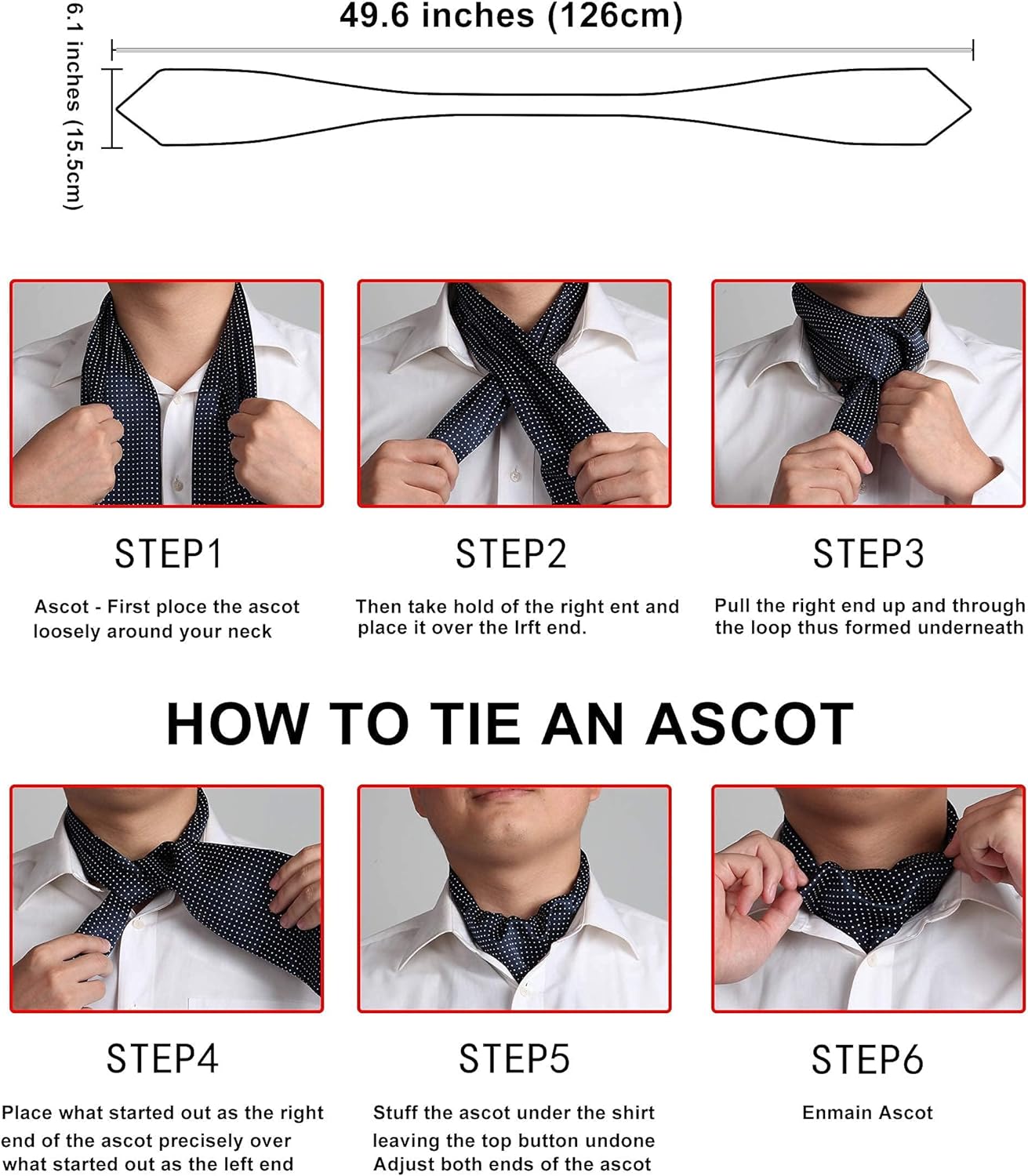 49.6 inches (126cm)

6.1 inches (15.5cm)

STEP1

Ascot - First ploce the ascot loosely around your neck

STEP2

Then take hold of the right ent and place it over the lrft end.

STEP3

Pull the right end up and through the loop thus formed underneath

HOW TO TIE AN ASCOT

STEP4

Place what started out as the right end of the ascot precisely over what started out as the left end

STEP5

Stuff the ascot under the shirt leaving the top button undone Adjust both ends of the ascot

STEP6

Enmain Ascot