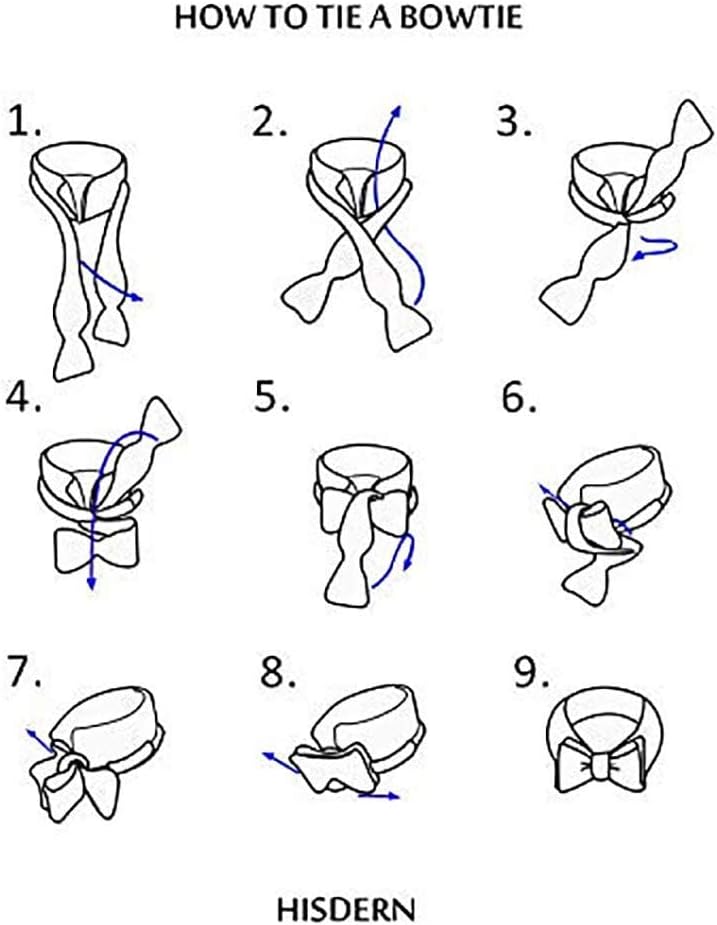 HOW TO TIE A BOWTIE

1.

2.

3.

4.

5.

6.

7.

8.

9.

HISDERN