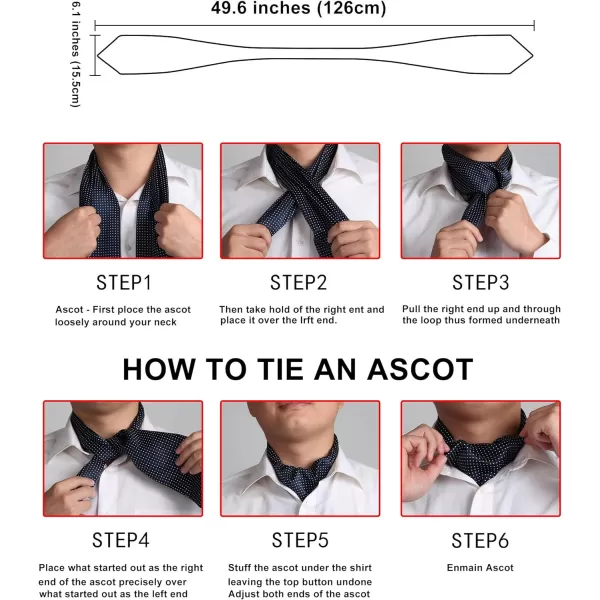 49.6 inches (126cm)

6.1 inches (15.5cm)

STEP1

Ascot - First ploce the ascot loosely around your neck

STEP2

Then take hold of the right ent and place it over the lrft end.

STEP3

Pull the right end up and through the loop thus formed underneath

HOW TO TIE AN ASCOT

STEP4

Place what started out as the right end of the ascot precisely over what started out as the left end

STEP5

Stuff the ascot under the shirt leaving the top button undone Adjust both ends of the ascot

STEP6

Enmain Ascot