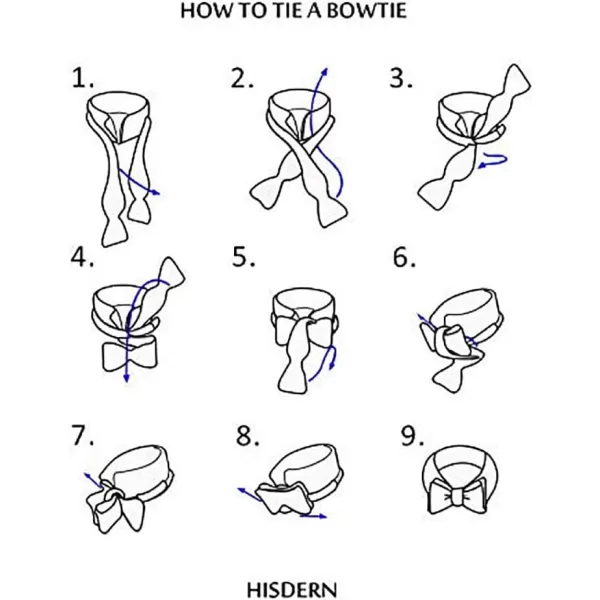 HOW TO TIE A BOWTIE

1.

2.

3.

4.

5.

6.

7.

8.

9.

HISDERN