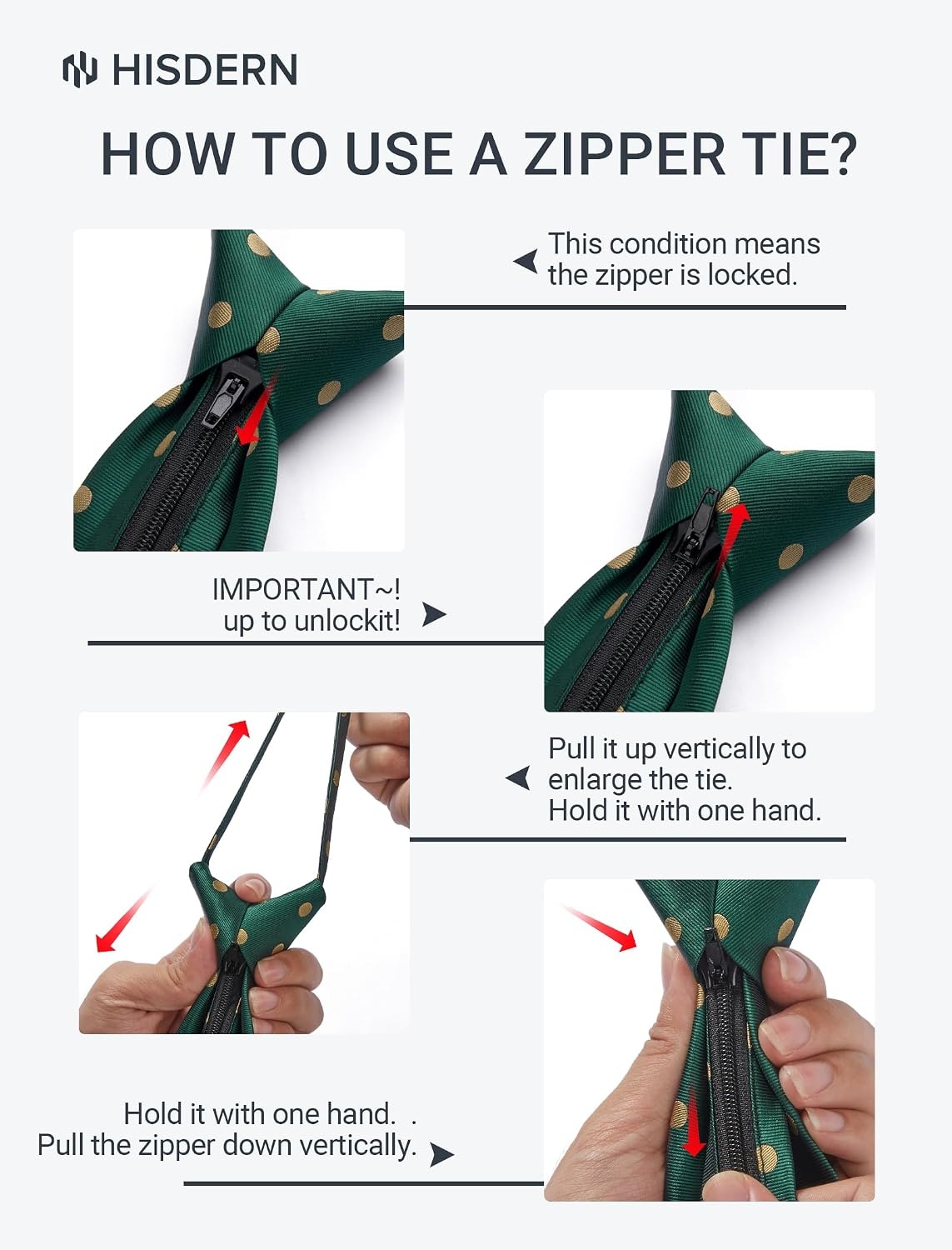 HISDERN

HOW TO USE A ZIPPER TIE?

This condition means the zipper is locked.

IMPORTANT~! up to unlockit!

Pull it up vertically to enlarge the tie. Hold it with one hand.

Hold it with one hand. . Pull the zipper down vertically.