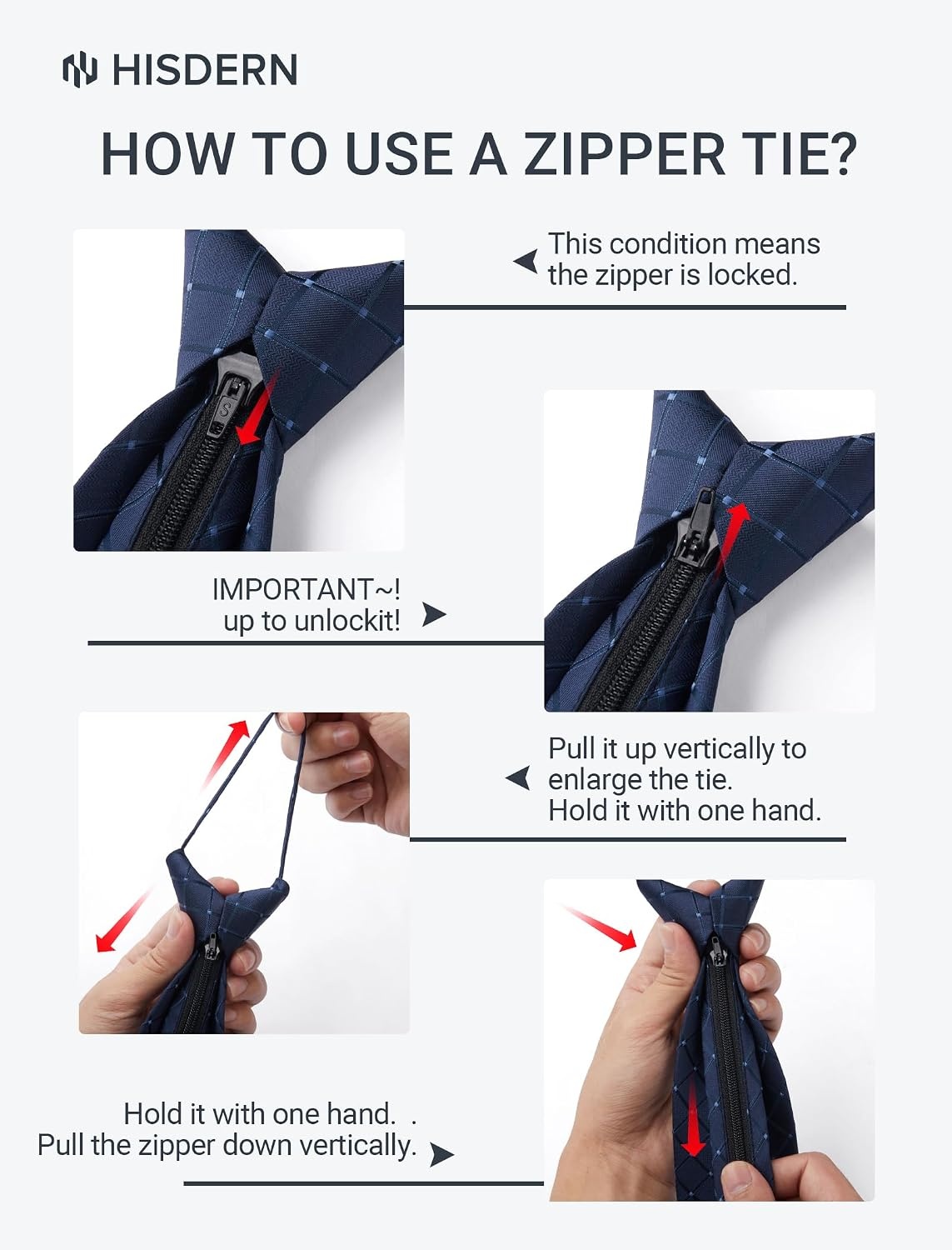 HISDERN

HOW TO USE A ZIPPER TIE?

This condition means the zipper is locked.

S

IMPORTANT~! up to unlockit!

Pull it up vertically to enlarge the tie. Hold it with one hand.

Hold it with one hand. . Pull the zipper down vertically.