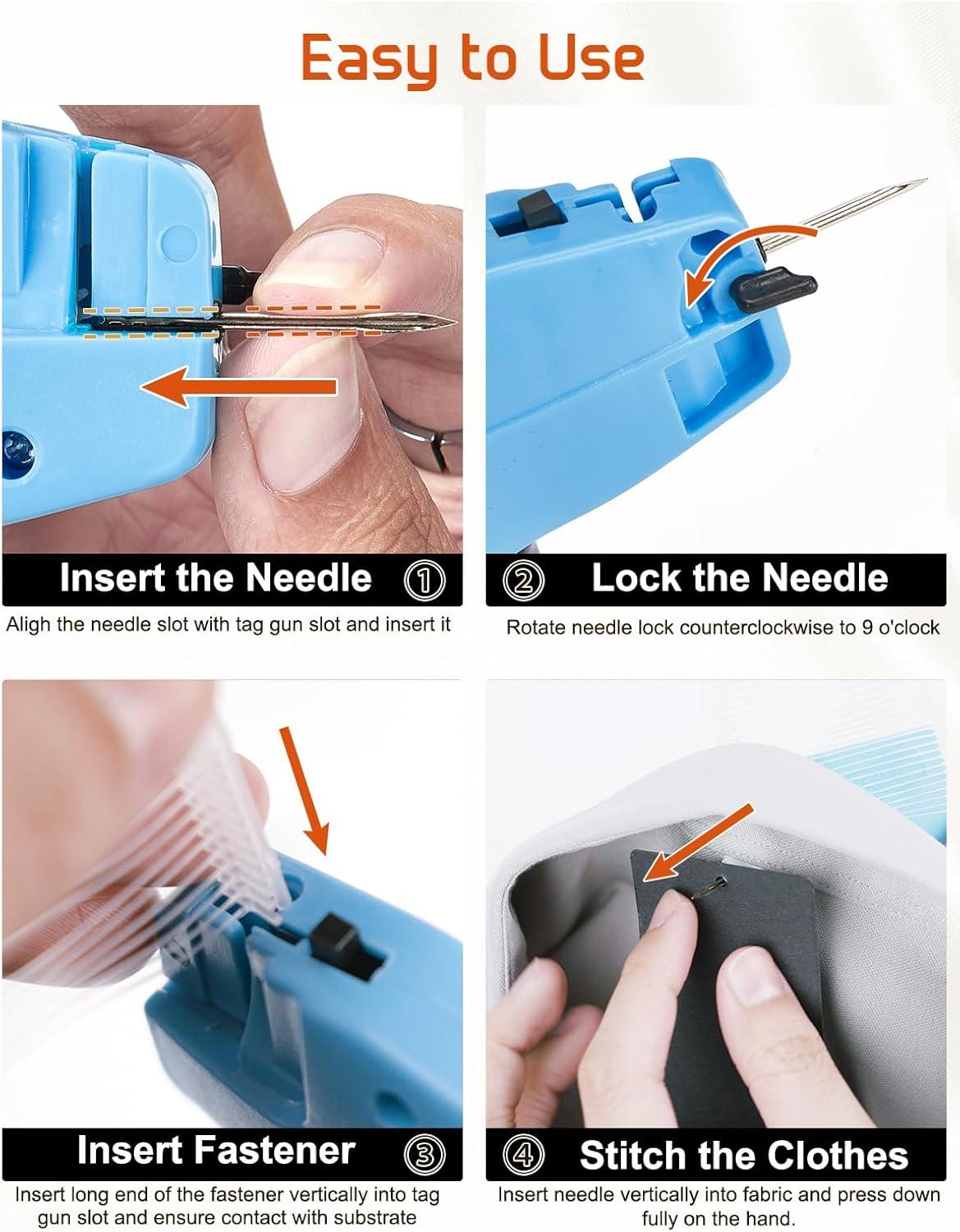 Easy to Use

Insert the Needle ①

Aligh the needle slot with tag gun slot and insert it

② Lock the Needle

Rotate needle lock counterclockwise to 9 o'clock

Insert Fastener ③

Insert long end of the fastener vertically into tag gun slot and ensure contact with substrate

④ Stitch the Clothes

Insert needle vertically into fabric and press down fully on the hand.