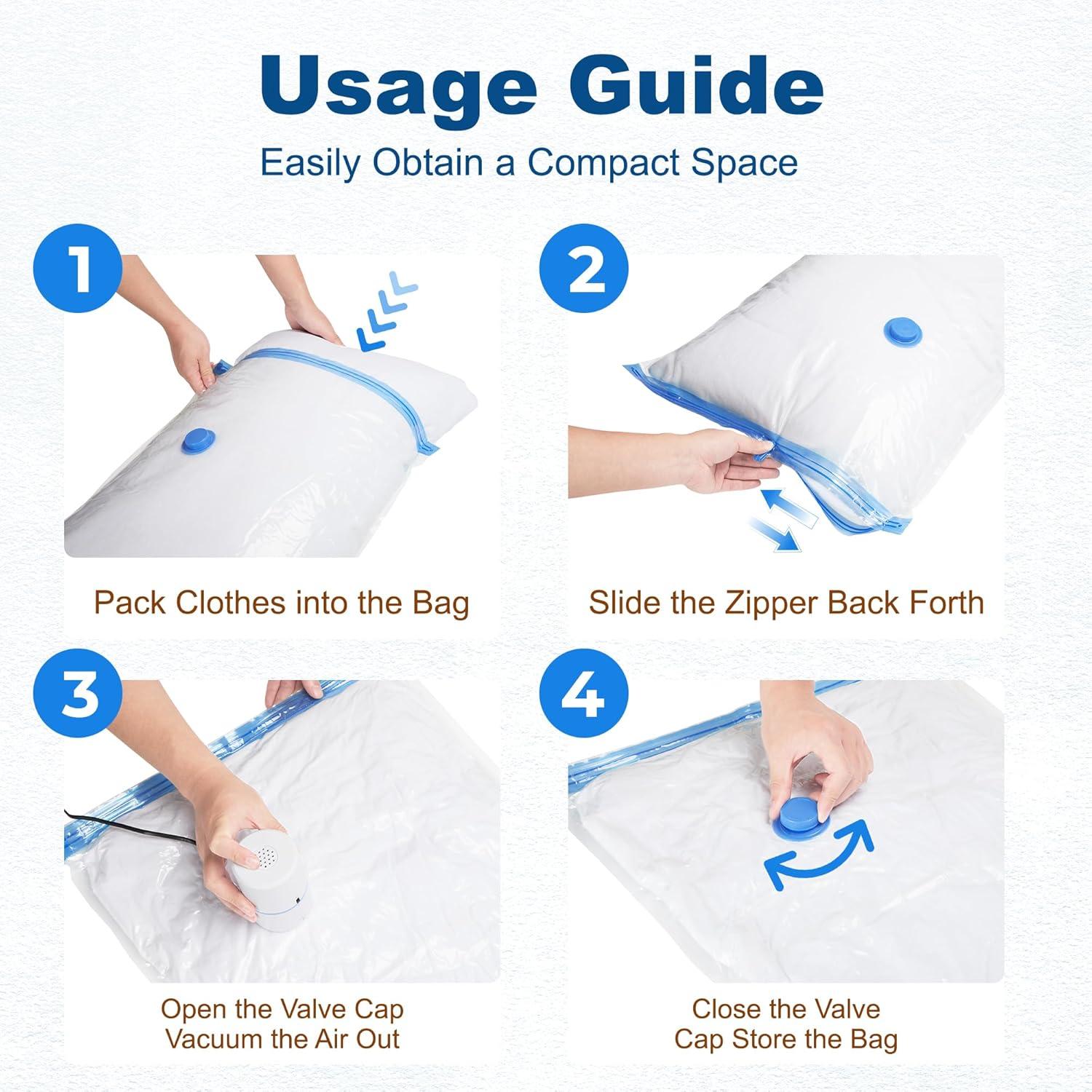 Usage Guide

Easily Obtain a Compact Space

1

Pack Clothes into the Bag

2

Slide the Zipper Back Forth

3

Open the Valve Cap
Vacuum the Air Out

4

Close the Valve
Cap Store the Bag