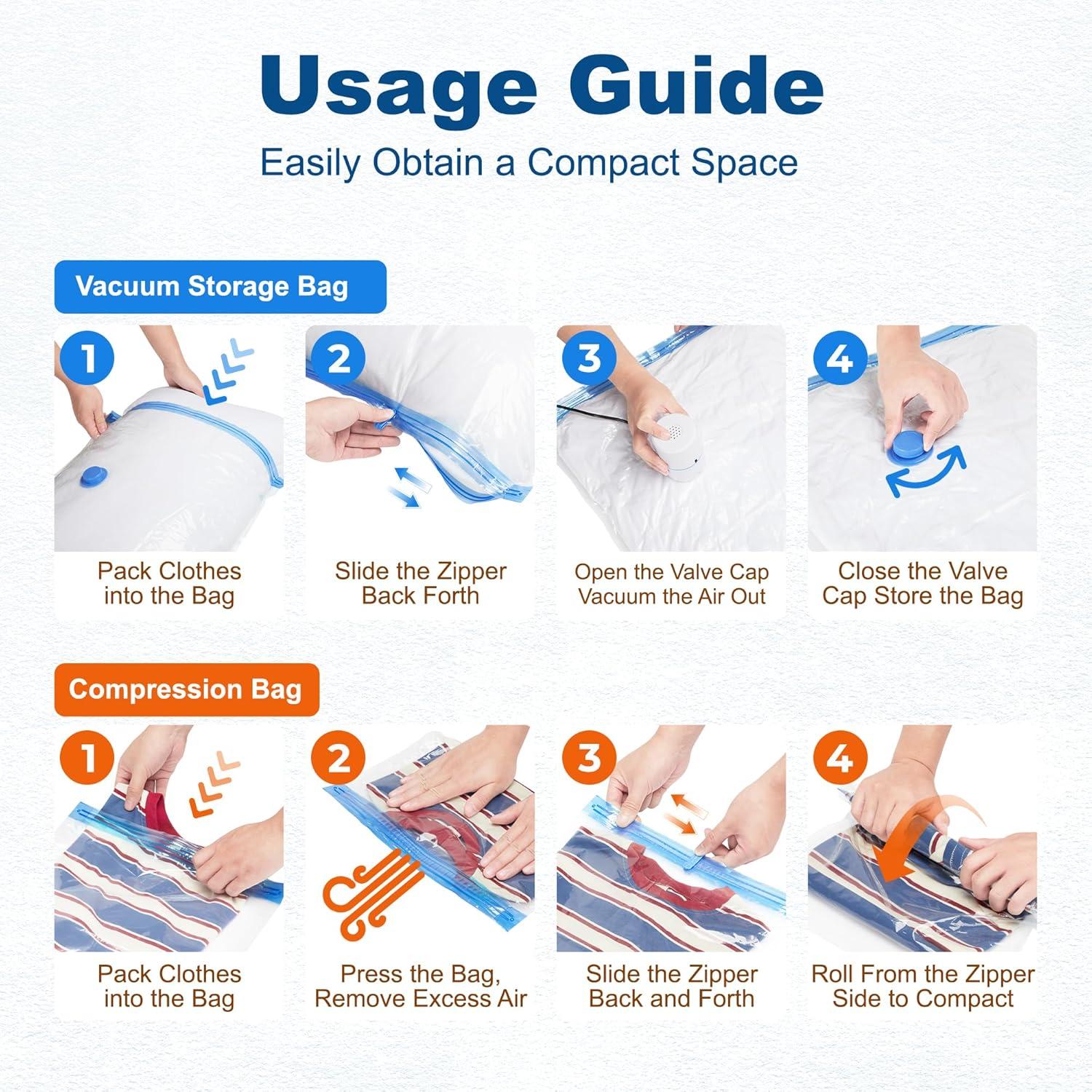 Usage Guide

Easily Obtain a Compact Space

Vacuum Storage Bag

1
Pack Clothes into the Bag

2
Slide the Zipper Back Forth

3
Open the Valve Cap Vacuum the Air Out

4
Close the Valve Cap Store the Bag

Compression Bag

1
Pack Clothes into the Bag

2
Press the Bag, Remove Excess Air

3
Slide the Zipper Back and Forth

4
Roll From the Zipper Side to Compact