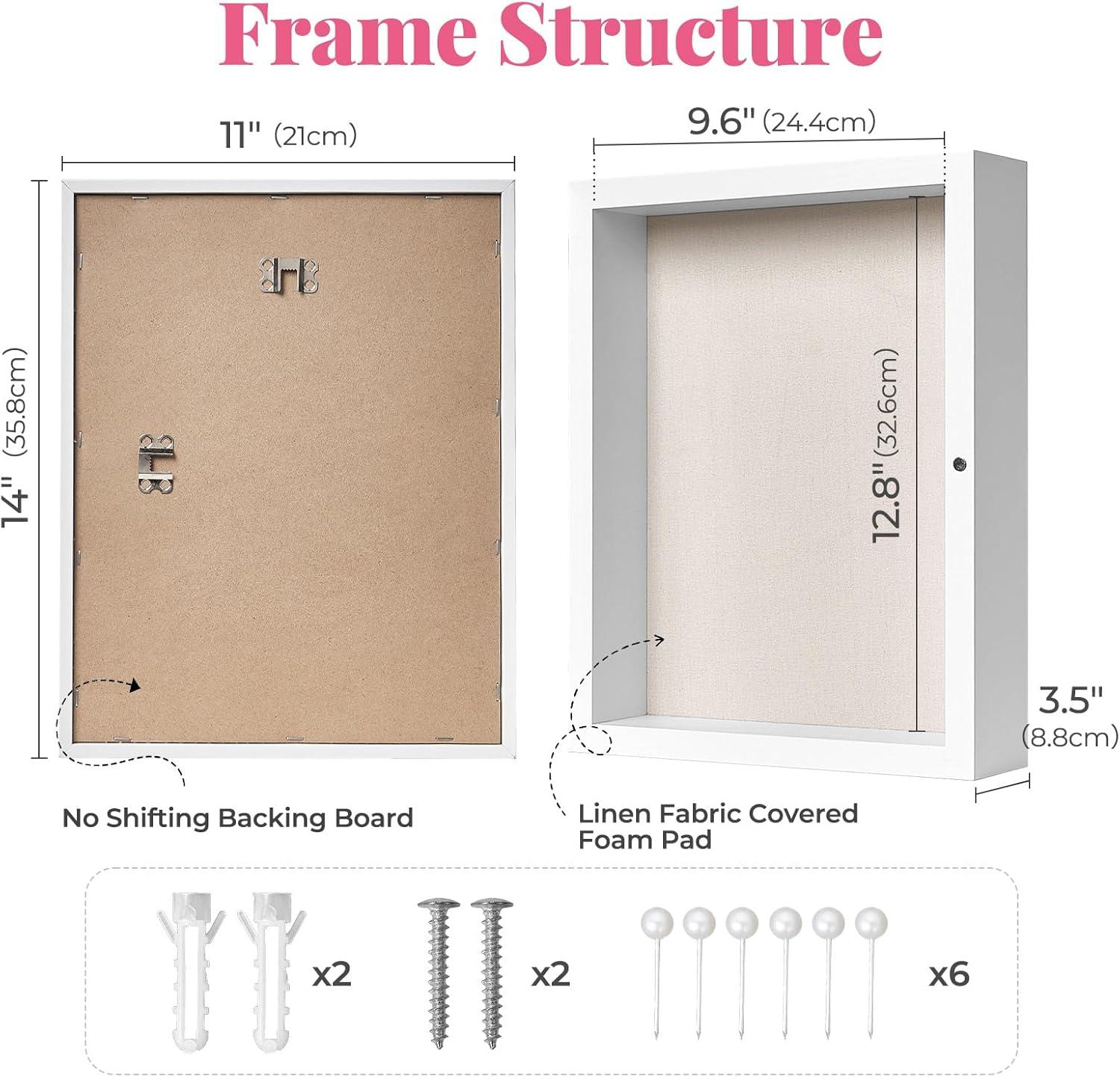 Frame Structure

11" (21cm)

14" (35.8cm)

9.6" (24.4cm)

12.8" (32.6cm)

3.5" (8.8cm)

No Shifting Backing Board

Linen Fabric Covered Foam Pad

x2

x2

x6