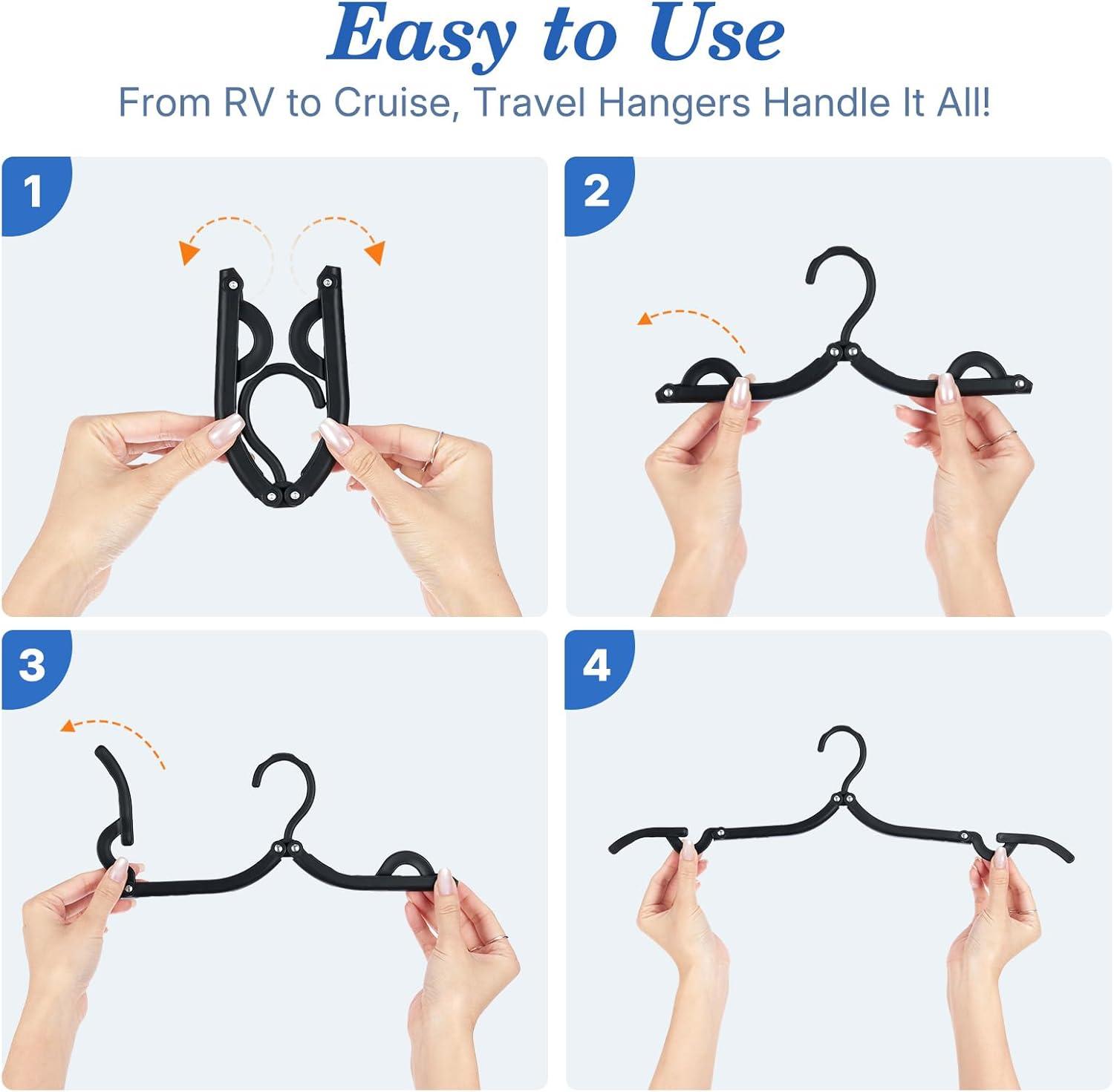 Easy to Use
From RV to Cruise, Travel Hangers Handle It All!

1

2

3

4