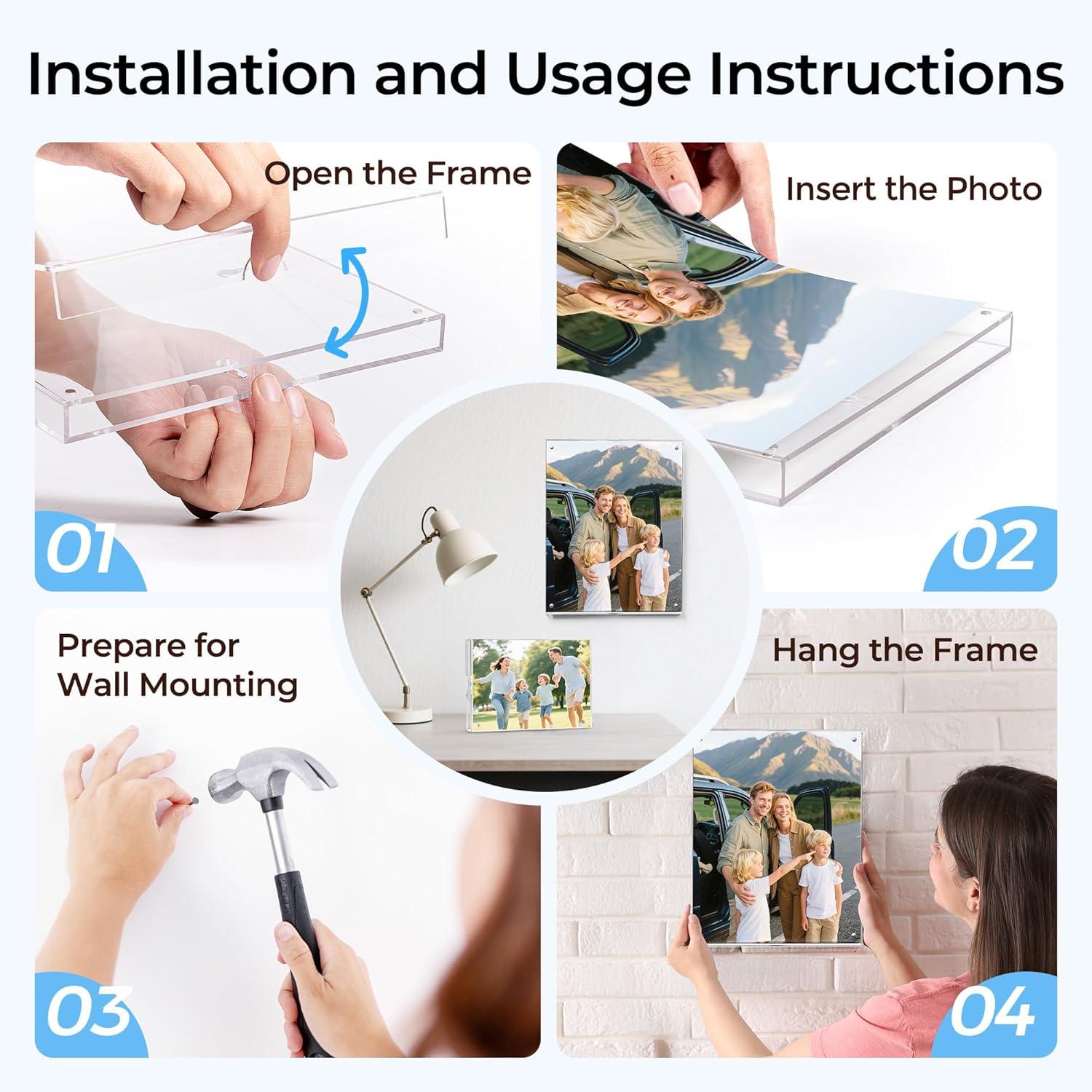 Installation and Usage Instructions

Open the Frame

01

Insert the Photo

02

Prepare for Wall Mounting

03

Hang the Frame

04