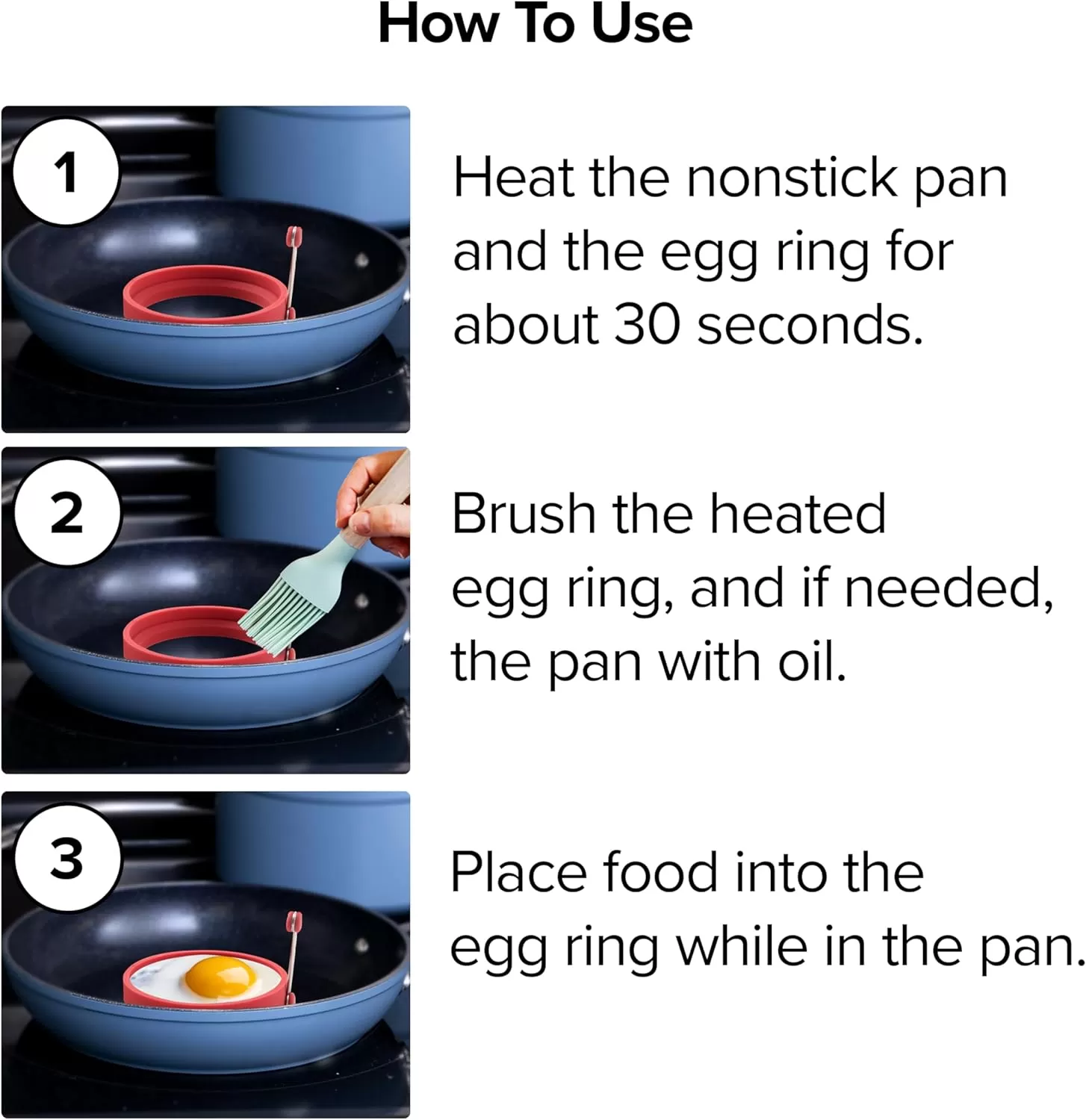 How To Use

1

Heat the nonstick pan and the egg ring for about 30 seconds.

2

Brush the heated egg ring, and if needed, the pan with oil.

3

Place food into the egg ring while in the pan.