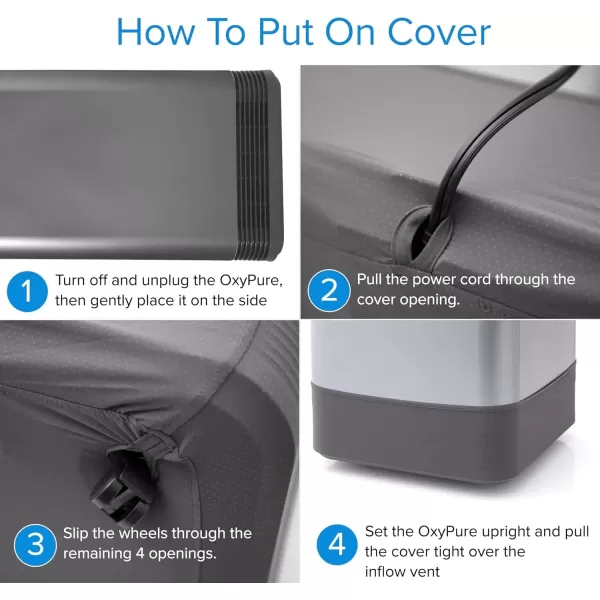 How To Put On Cover

1 Turn off and unplug the OxyPure, then gently place it on the side

2 Pull the power cord through the cover opening.

3 Slip the wheels through the remaining 4 openings.

4 Set the OxyPure upright and pull the cover tight over the inflow vent