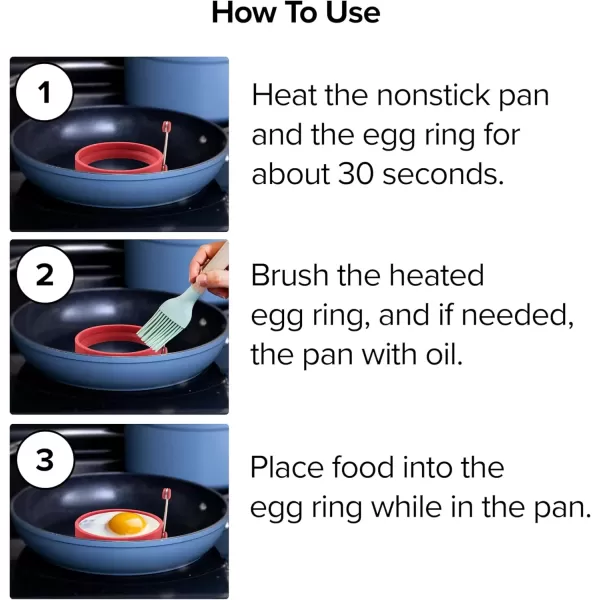 How To Use

1

Heat the nonstick pan and the egg ring for about 30 seconds.

2

Brush the heated egg ring, and if needed, the pan with oil.

3

Place food into the egg ring while in the pan.