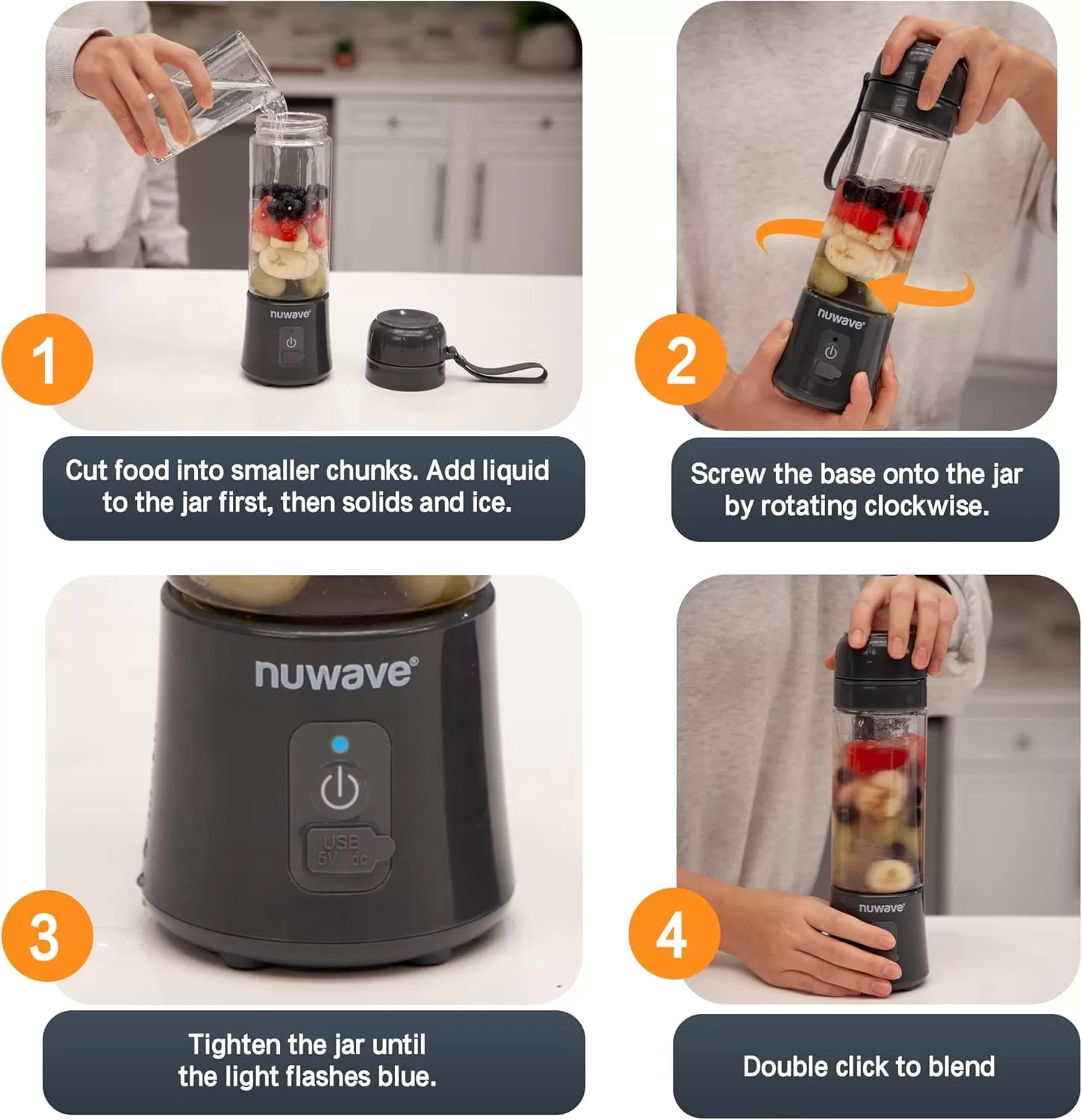 nuwave

1

Cut food into smaller chunks. Add liquid to the jar first, then solids and ice.

nuwave

2

Screw the base onto the jar by rotating clockwise.

nuwave

USB 5V dc

3

Tighten the jar until the light flashes blue.

nuwave

4

Double click to blend