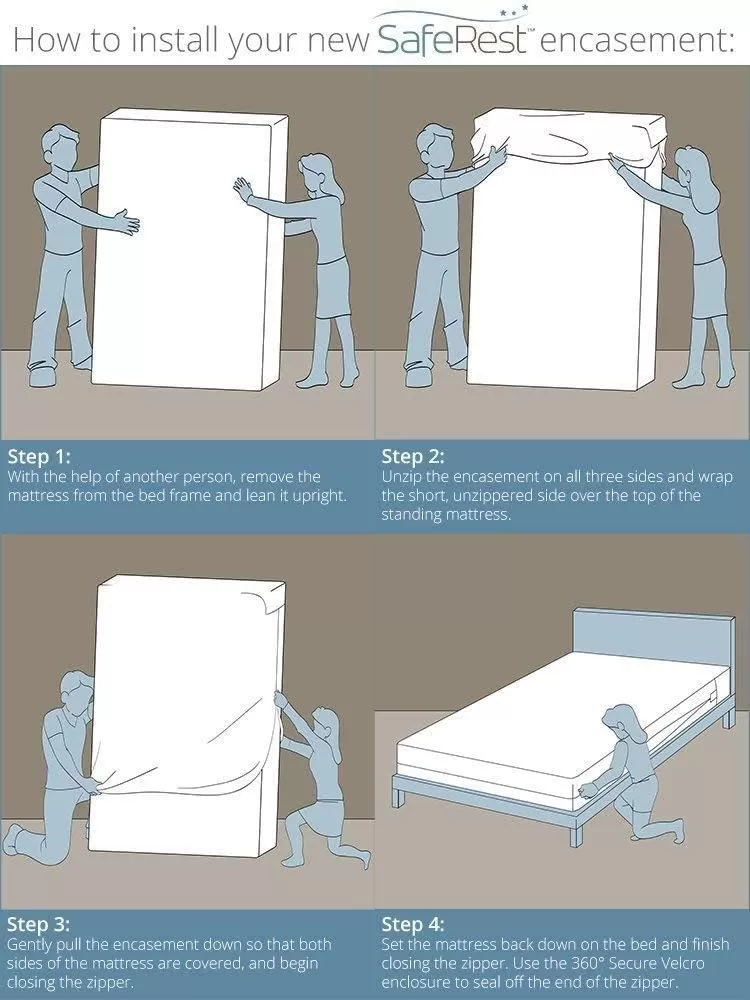 How to install your new SafeRest™ encasement:

Step 1:
With the help of another person, remove the mattress from the bed frame and lean it upright.

Step 2:
Unzip the encasement on all three sides and wrap the short, unzippered side over the top of the standing mattress.

Step 3:
Gently pull the encasement down so that both sides of the mattress are covered, and begin closing the zipper.

Step 4:
Set the mattress back down on the bed and finish closing the zipper. Use the 360° Secure Velcro enclosure to seal off the end of the zipper.