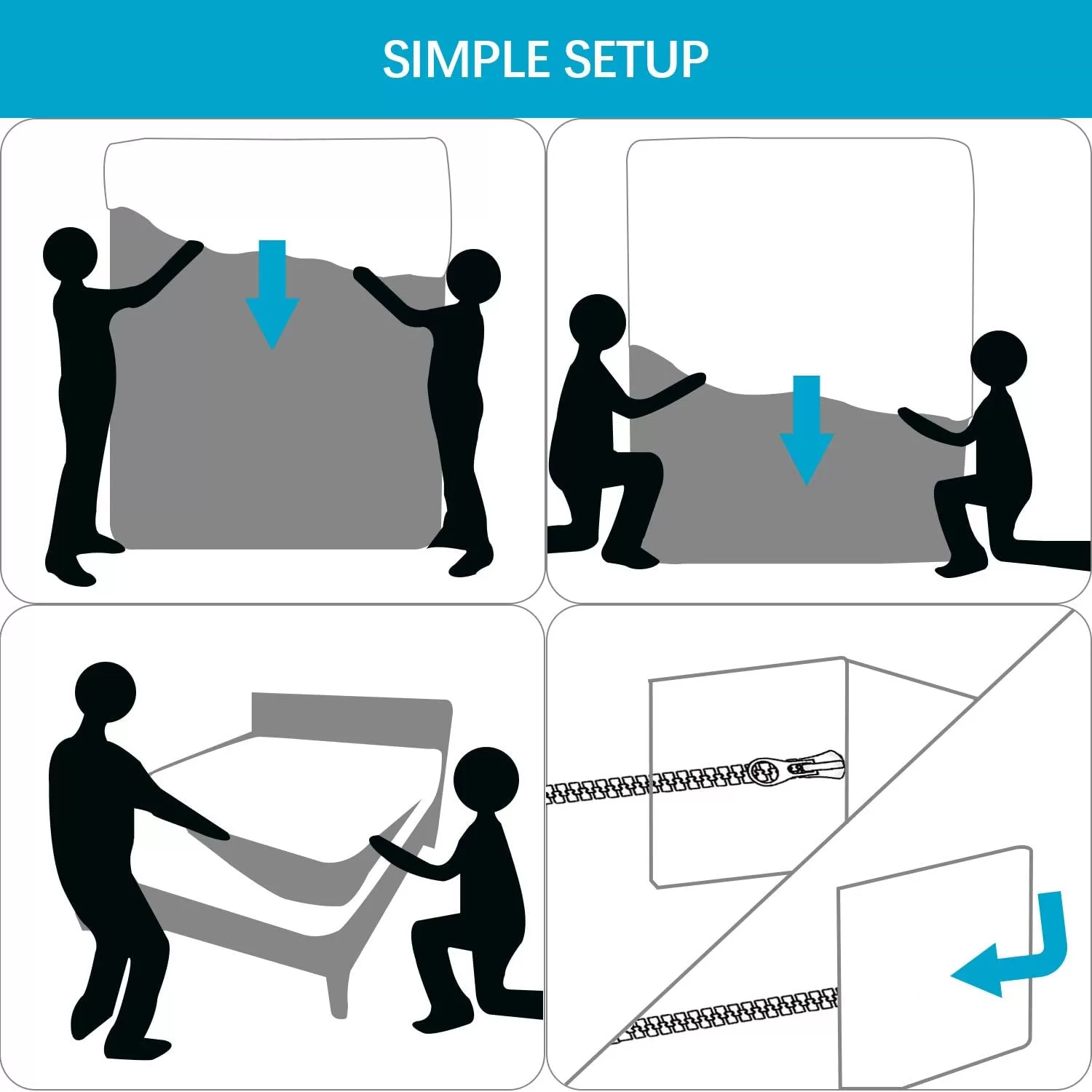 SIMPLE SETUP