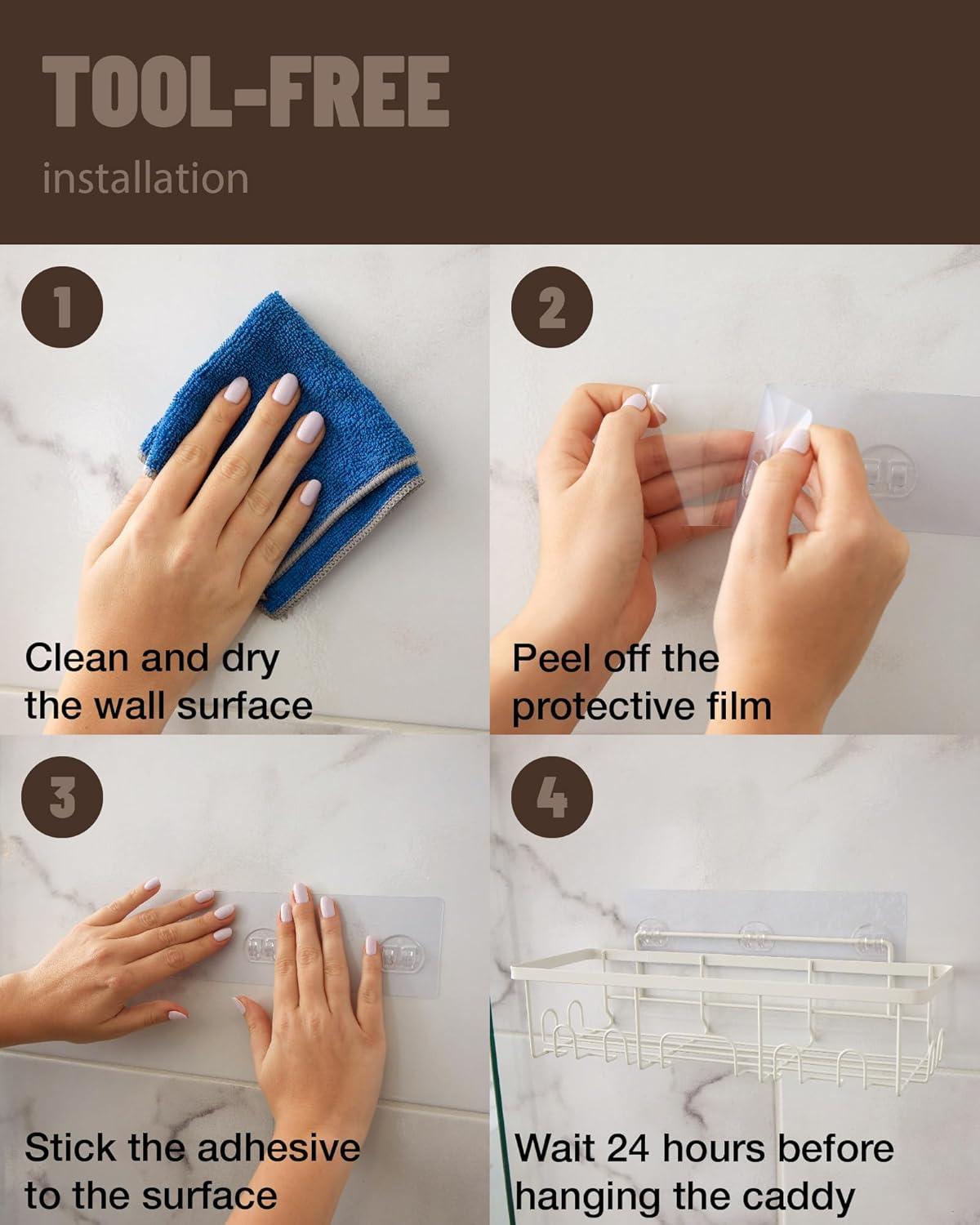 TOOL-FREE

installation

1

Clean and dry the wall surface

2

Peel off the protective film

3

Stick the adhesive to the surface

4

Wait 24 hours before hanging the caddy