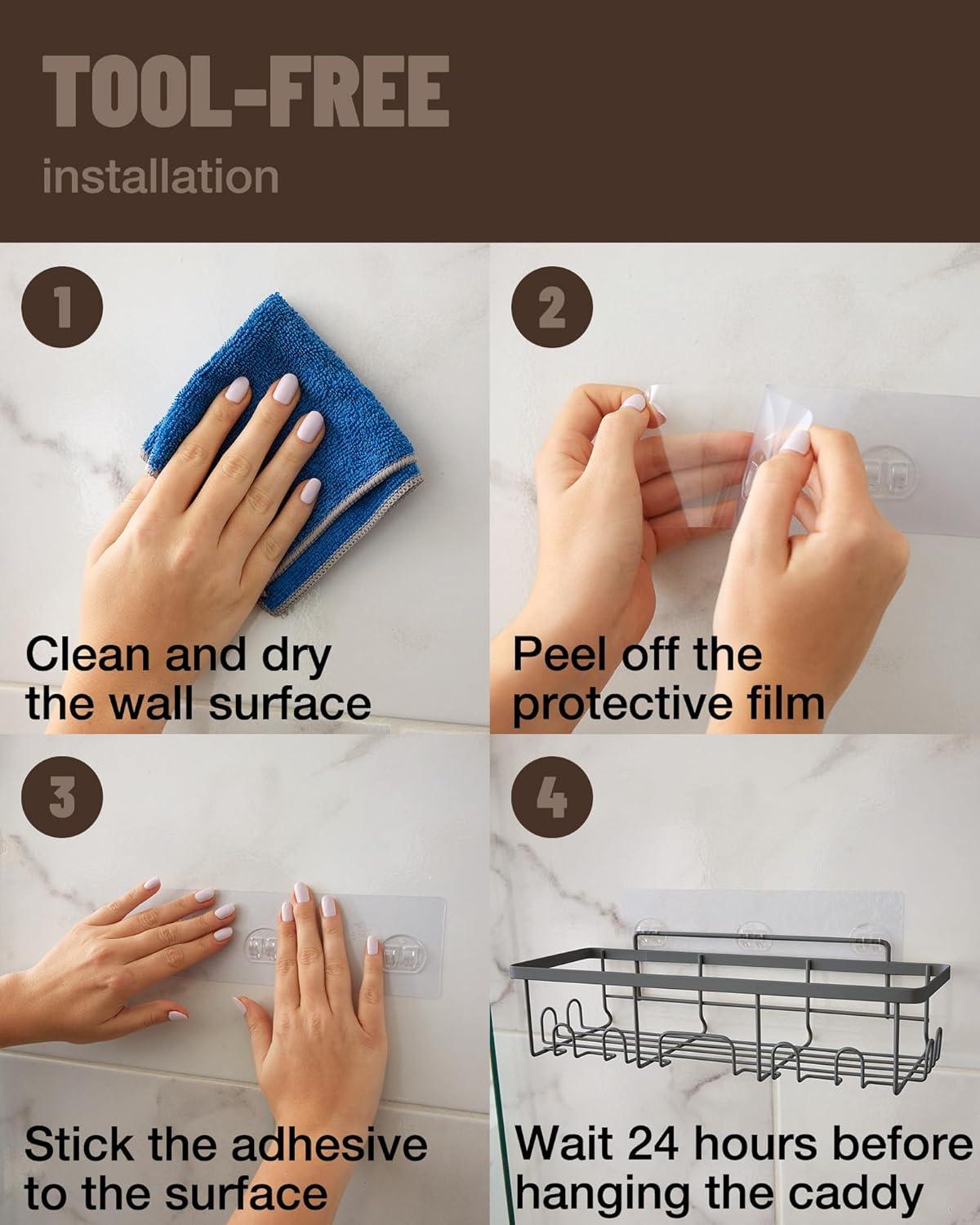 TOOL-FREE
installation

1
Clean and dry the wall surface

2
Peel off the protective film

3
Stick the adhesive to the surface

4
Wait 24 hours before hanging the caddy