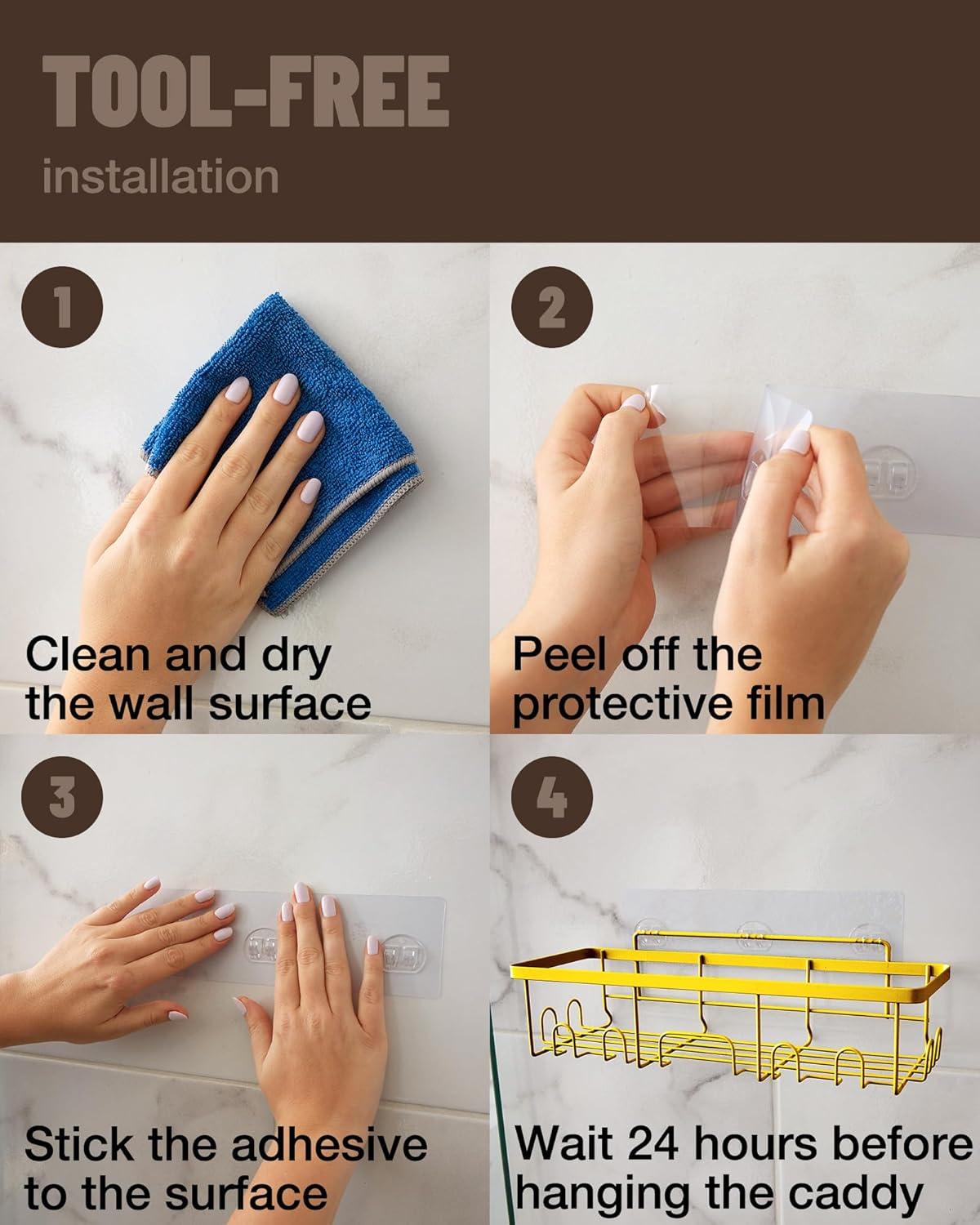 TOOL-FREE

installation

1

Clean and dry the wall surface

2

Peel off the protective film

3

Stick the adhesive to the surface

4

Wait 24 hours before hanging the caddy