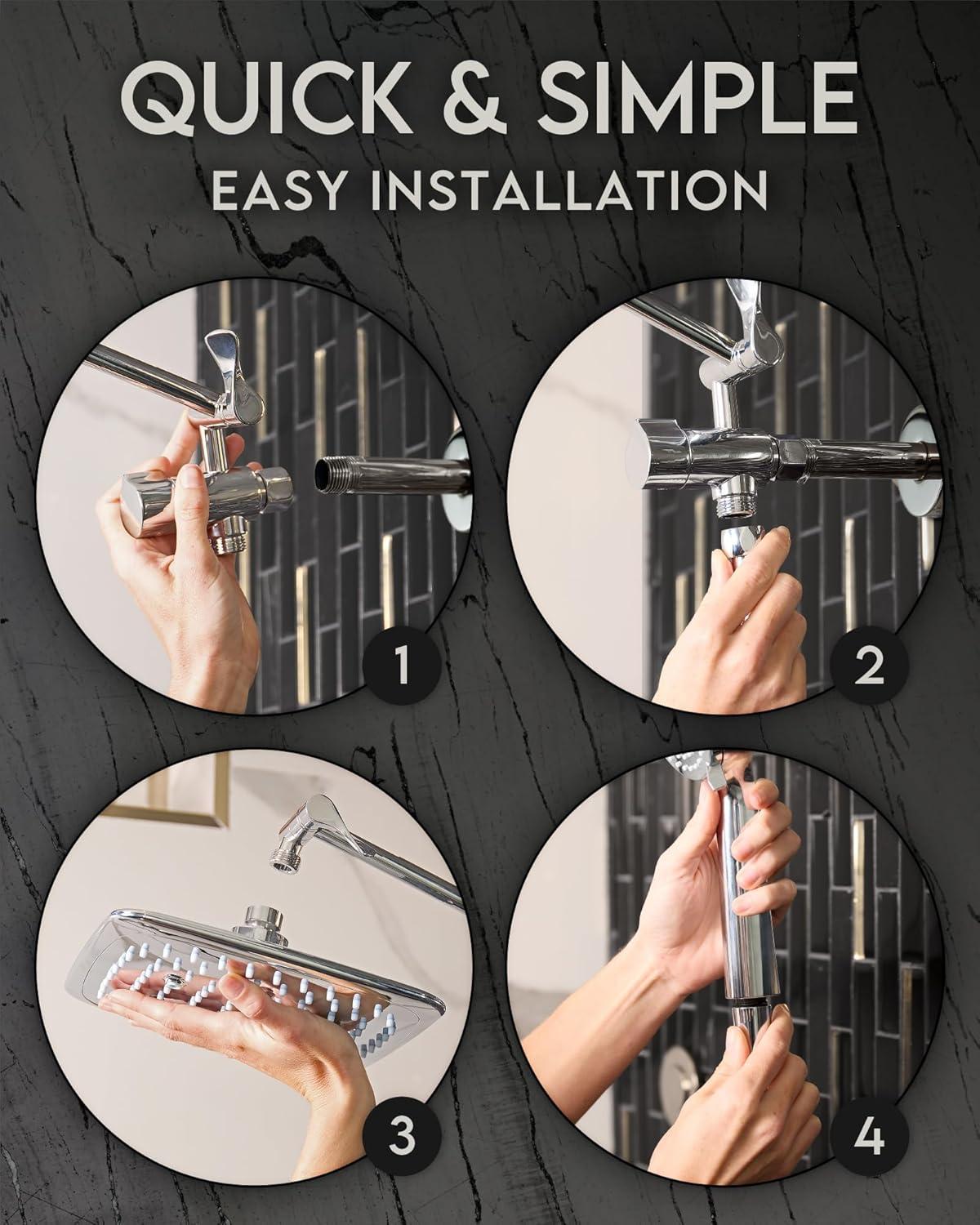 QUICK & SIMPLE
EASY INSTALLATION

1

2

3

4