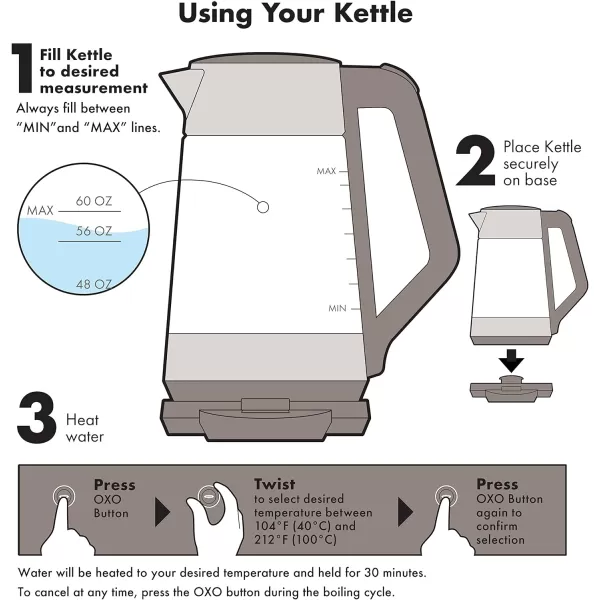 Using Your Kettle

1 Fill Kettle to desired measurement
Always fill between "MIN"and "MAX" lines.

MAX 60 OZ
56 OZ
48 OZ

MAX
MIN

2 Place Kettle securely on base

3 Heat water

Press
OXO Button

Twist
to select desired temperature between 104°F (40°C) and 212°F (100°C)

Press
OXO Button again to confirm selection

Water will be heated to your desired temperature and held for 30 minutes.
To cancel at any time, press the OXO button during the boiling cycle.