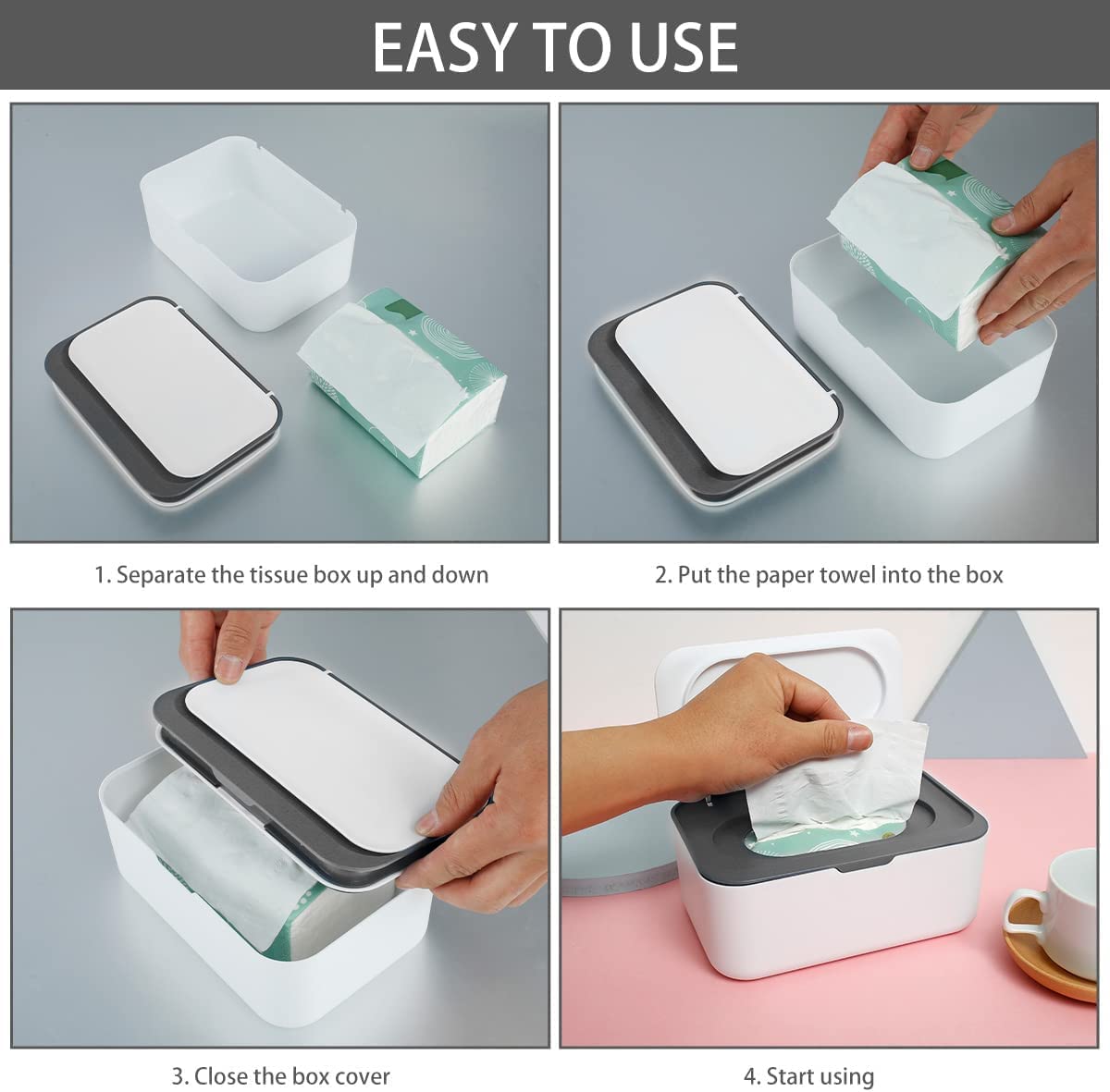 EASY TO USE

1. Separate the tissue box up and down

2. Put the paper towel into the box

3. Close the box cover

4. Start using